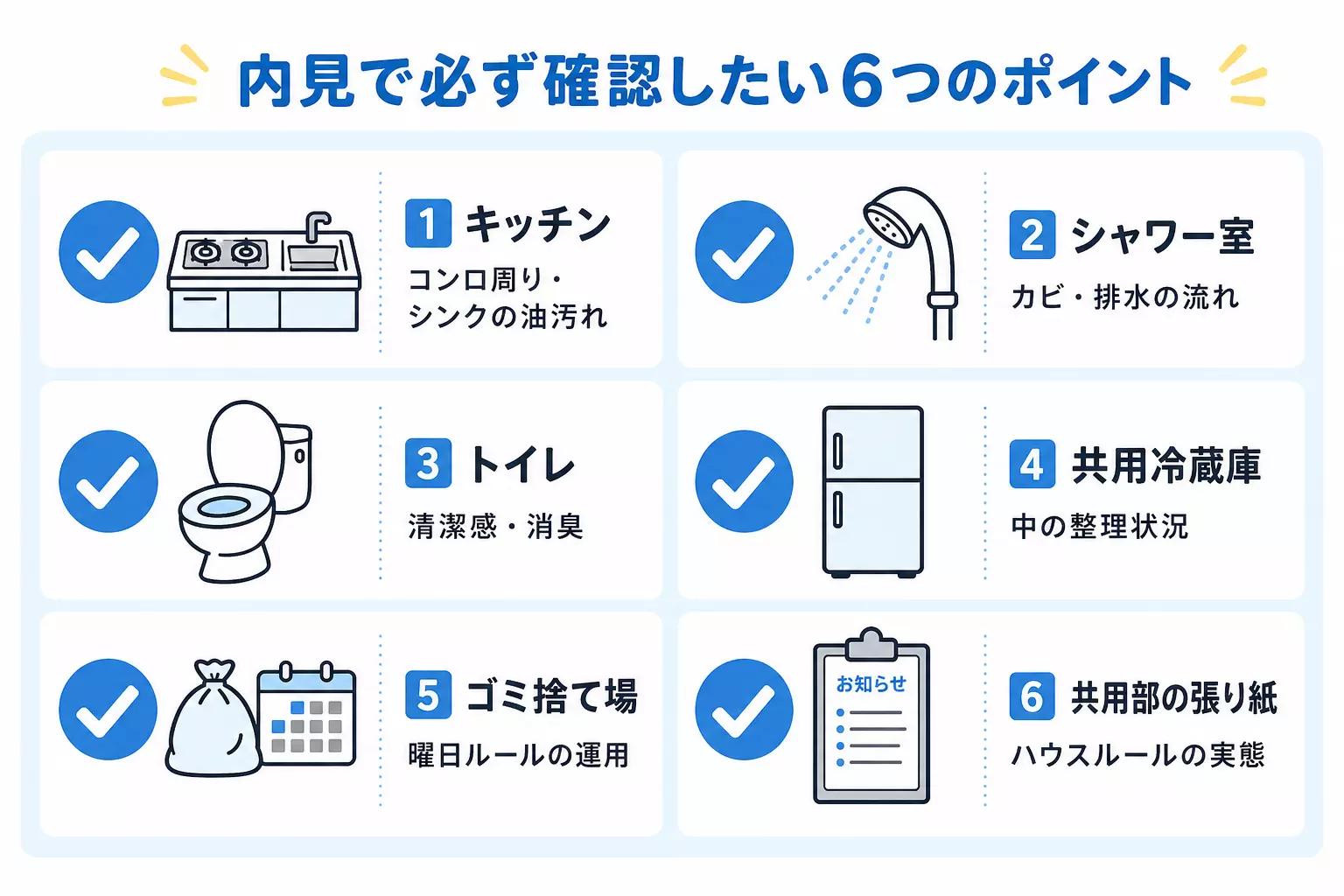 内見で必ず確認したい6つのポイント

1 キッチン
コンロ周り・シンクの油汚れ

2 シャワー室
カビ・排水の流れ

3 トイレ
清潔感・消臭

4 共用冷蔵庫
中の整理状況

5 ゴミ捨て場
曜日ルールの運用

お知らせ

6 共用部の張り紙
ハウスルールの実態