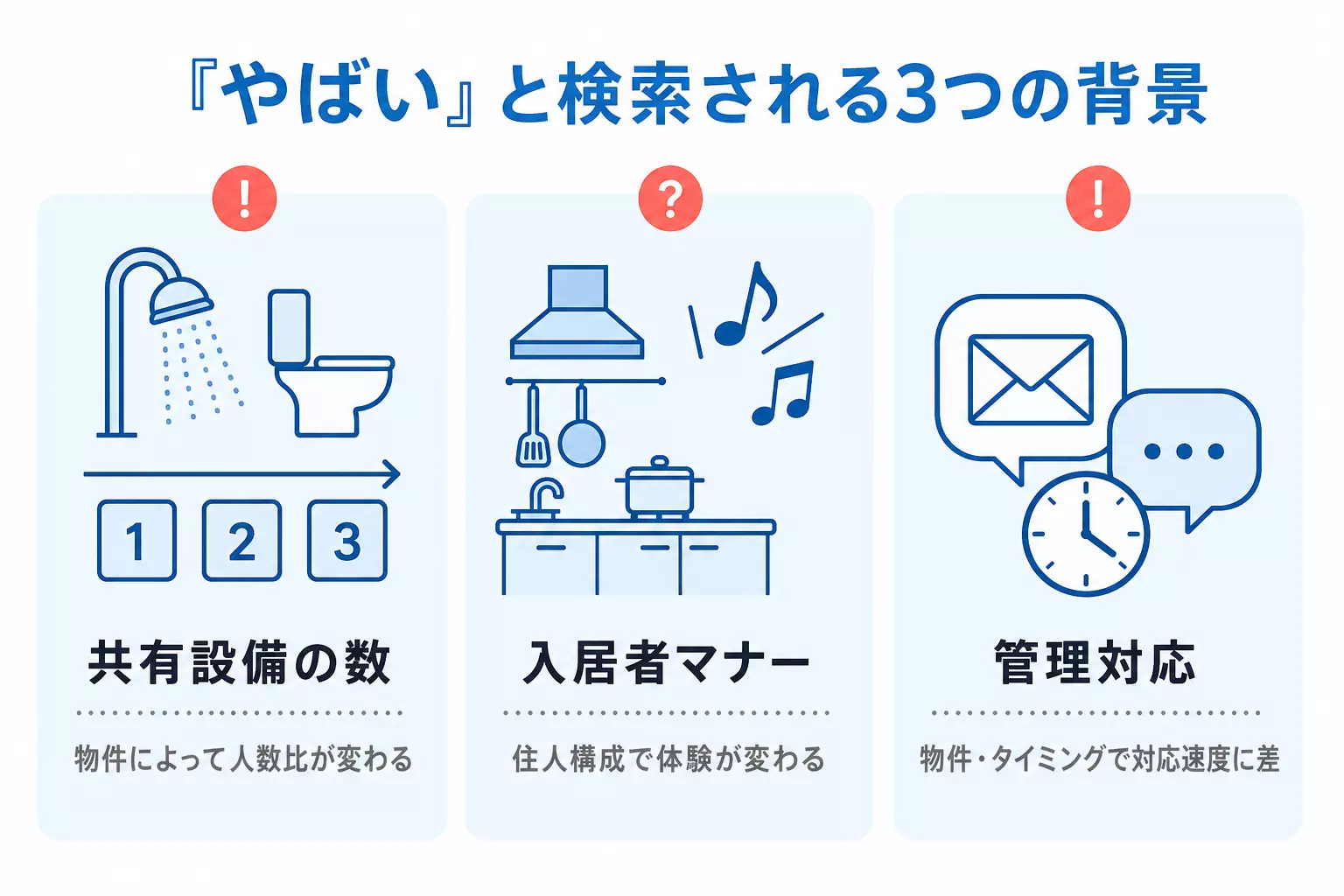 『やばい』と検索される3つの背景

!

1 2 3

共有設備の数

物件によって人数比が変わる

?

入居者マナー

住人構成で体験が変わる

!

管理対応

物件・タイミングで対応速度に差